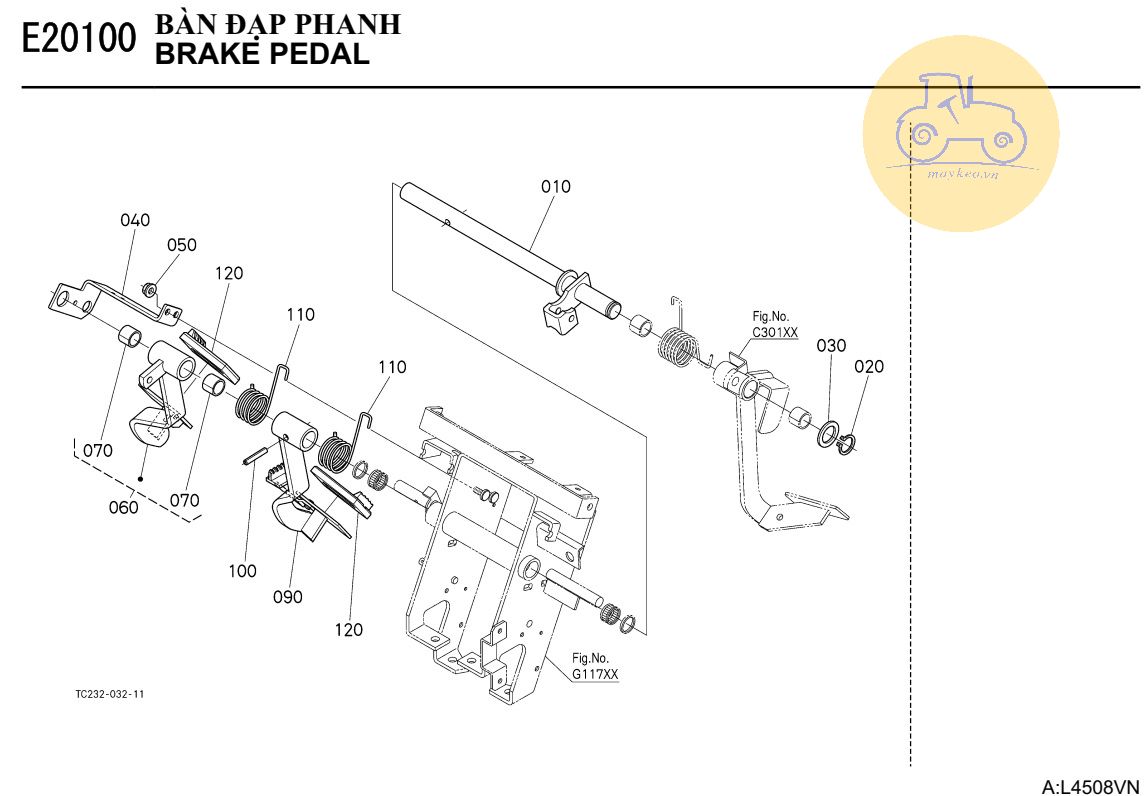 E20100 BÀN ĐẠP PHANH
BRAKE PEDAL

maykeo.vn

010

040

050

120

110

110

Fig.No.
C301XX

030

020

070

070

060

100

090

120

Fig.No.
G117XX

TC232-032-11

A:L4508VN